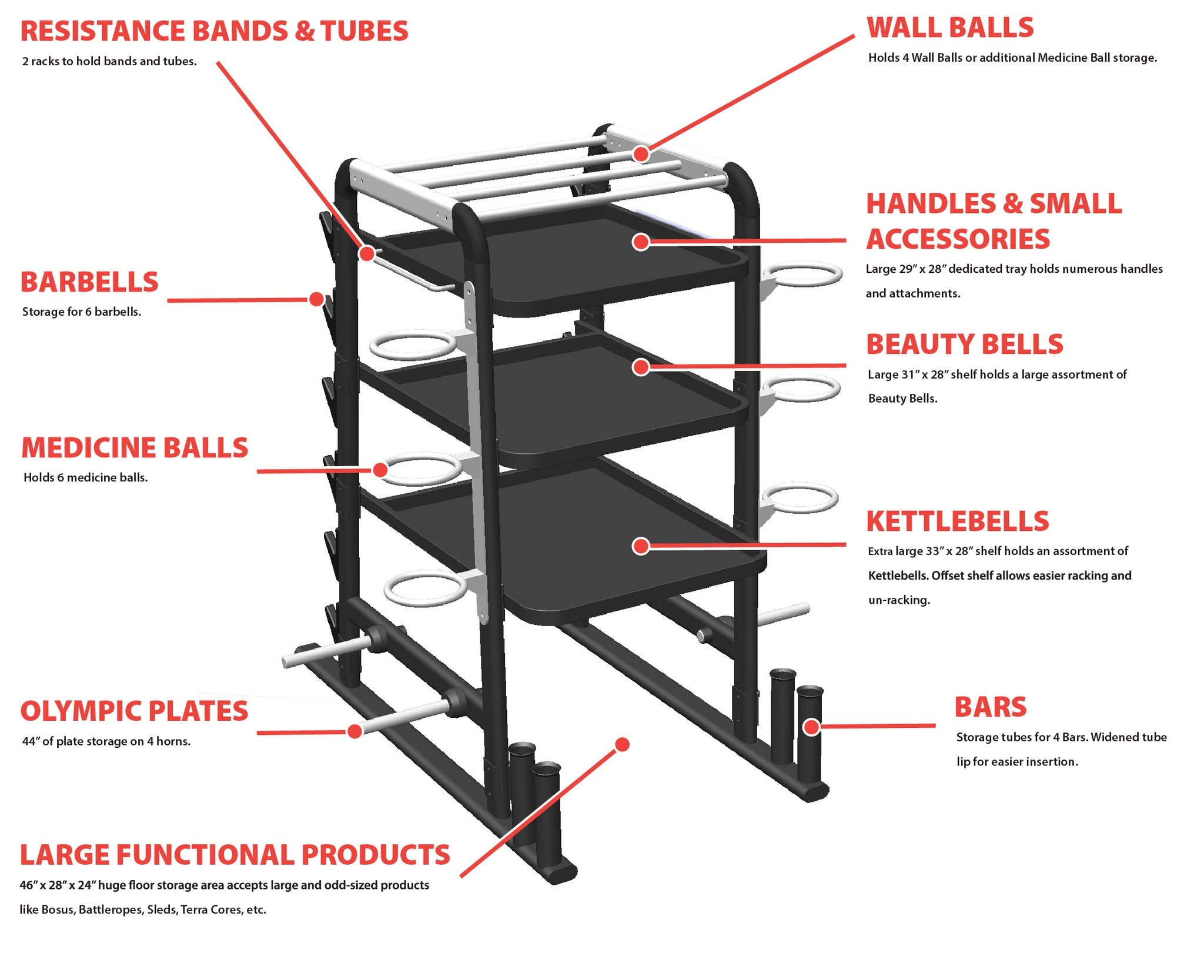 RESISTANCE BANDS & TUBES
2 racks to hold bands and tubes.

BARBELLS
Storage for 6 barbells.

MEDICINE BALLS
Holds 6 medicine balls.

OLYMPIC PLATES
44″ of plate storage on 4 horns.

LARGE FUNCTIONAL PRODUCTS
46″ x 28″ x 24″ huge floor storage area accepts large and odd-sized products like Bosus, Battleropes, Sleds, Terra Cores, etc.

WALL BALLS
Holds 4 Wall Balls or additional Medicine Ball storage.

HANDLES & SMALL ACCESSORIES
Large 29″ x 28″ dedicated tray holds numerous handles and attachments.

BEAUTY BELLS
Large 31″ x 28″ shelf holds a large assortment of Beauty Bells.

KETTLEBELLS
Extra large 33″ x 28″ shelf holds an assortment of Kettlebells. Offset shelf allows easier racking and un-racking.

BARS
Storage tubes for 4 Bars. Widened tube lip for easier insertion.